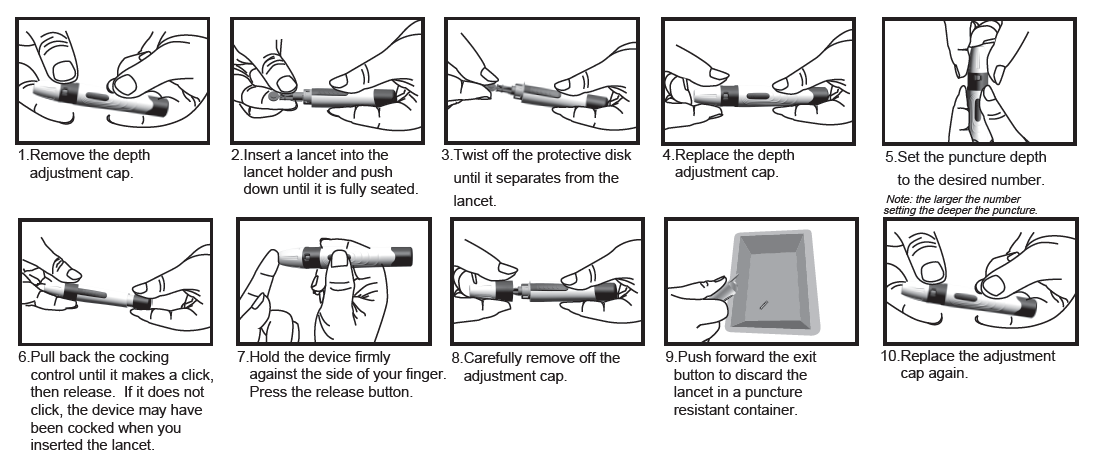 1.Remove the depth adjustment cap.

2.Insert a lancet into the lancet holder and push down until it is fully seated.

3.Twist off the protective disk until it separates from the lancet.

4.Replace the depth adjustment cap.

5.Set the puncture depth to the desired number.

Note: the larger the number setting the deeper the puncture.

6.Pull back the cocking control until it makes a click, then release. If it does not click, the device may have been cocked when you inserted the lancet.

7.Hold the device firmly against the side of your finger. Press the release button.

8.Carefully remove off the adjustment cap.

9.Push forward the exit button to discard the lancet in a puncture resistant container.

10.Replace the adjustment cap again.